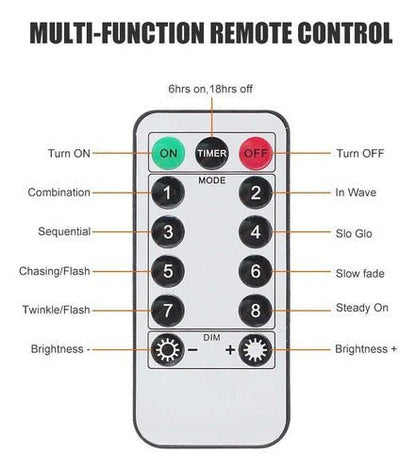 MULTI-FUNCTION REMOTE CONTROL

6hrs on,18hrs off

Turn ON
ON
TIMER
OFF
Turn OFF

MODE

Combination
1
2
In Wave

Sequential
3
4
Slo Glo

Chasing/Flash
5
6
Slow fade

Twinkle/Flash
7
8
Steady On

DIM

Brightness -
−
+
Brightness +